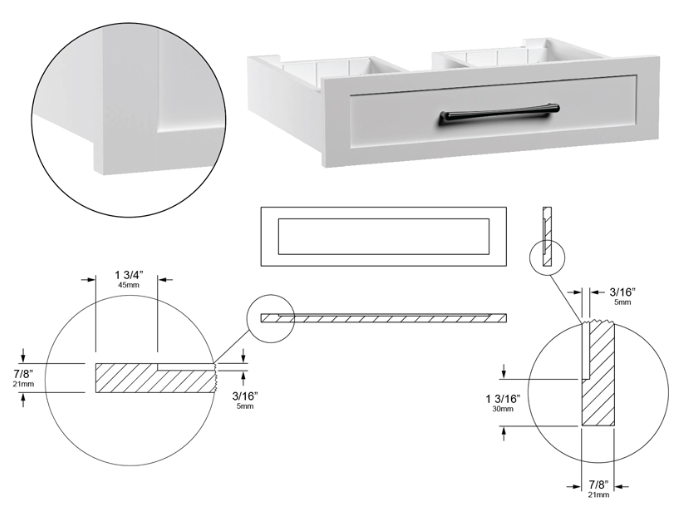 1 3/4"
45mm

7/8"
21mm

3/16"
5mm

3/16"
5mm

1 3/16"
30mm

7/8"
21mm