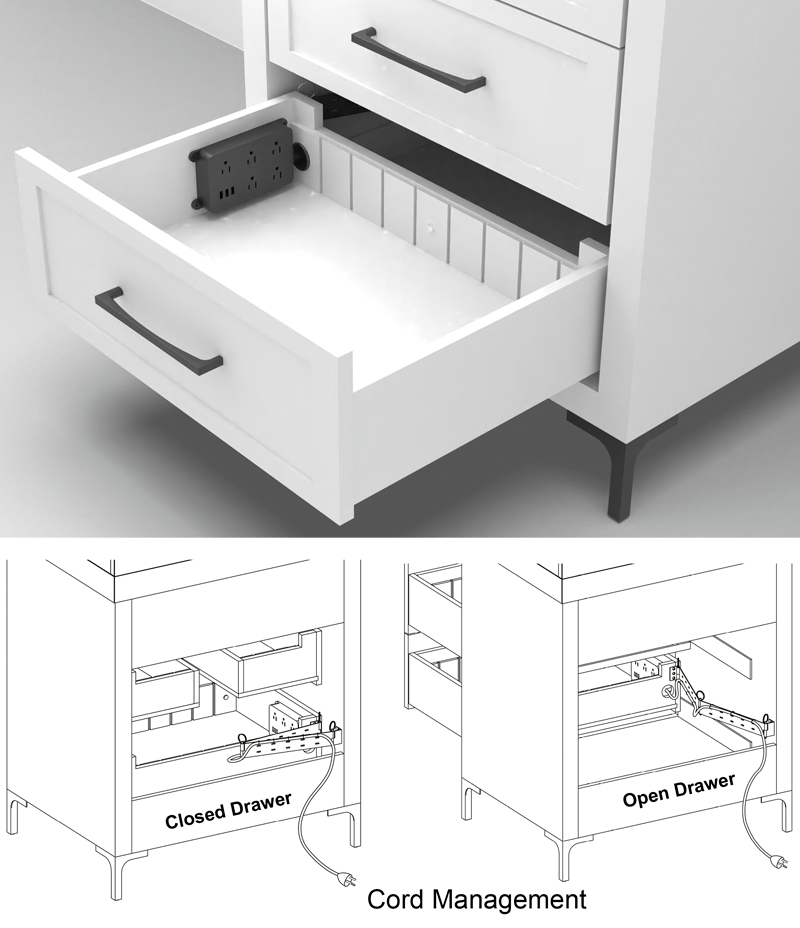 Closed Drawer

Open Drawer

Cord Management