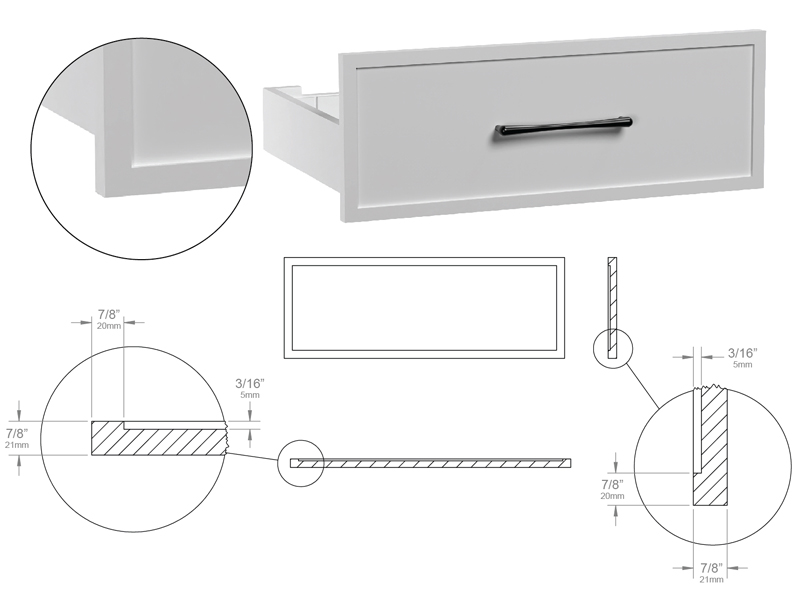 7/8"
20mm

3/16"
5mm

7/8"
21mm

3/16"
5mm

7/8"
20mm

7/8"
21mm