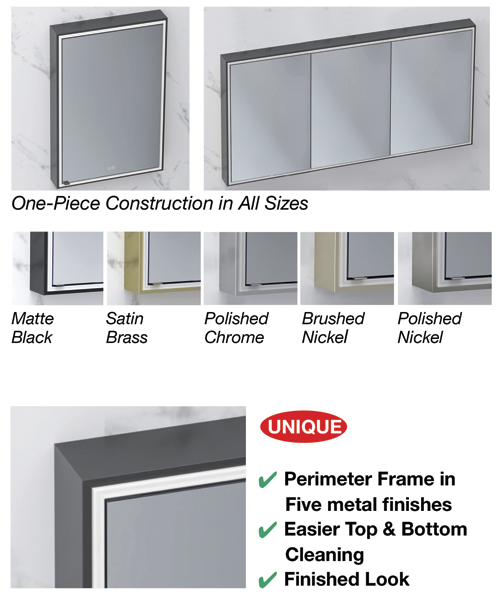 One-Piece Construction in All Sizes

Matte Black

Satin Brass

Polished Chrome

Brushed Nickel

Polished Nickel

UNIQUE

✔ Perimeter Frame in Five metal finishes
✔ Easier Top & Bottom Cleaning
✔ Finished Look